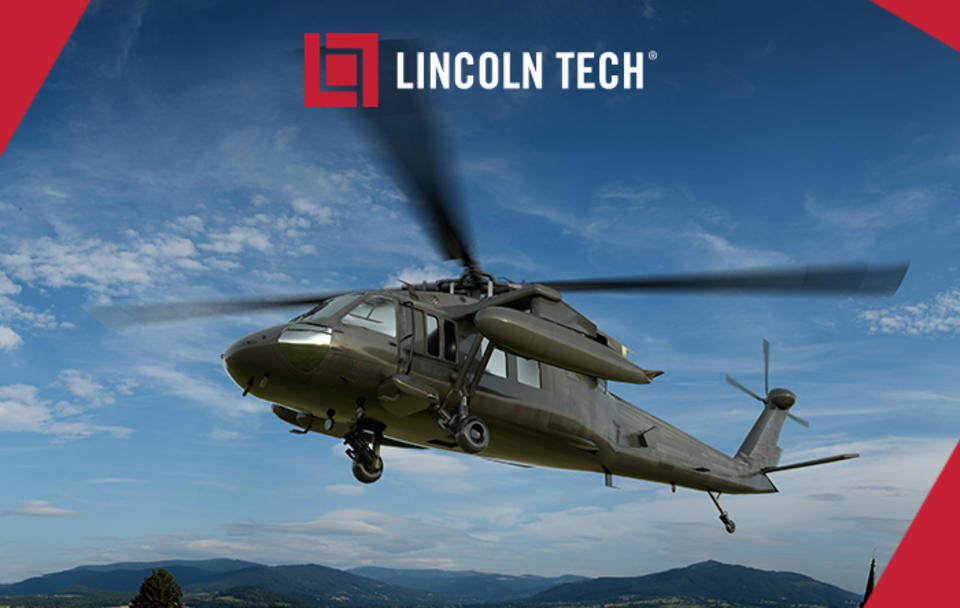 LINCOLN TECH®